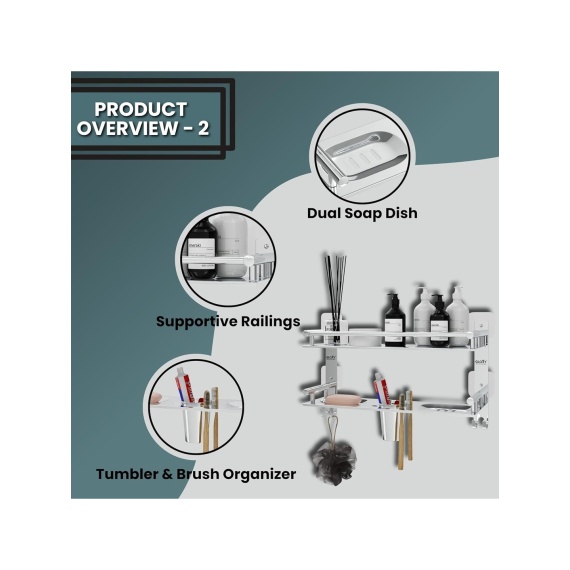 PRODUCT OVERVIEW - 2

Dual Soap Dish

Supportive Railings

Tumbler & Brush Organizer